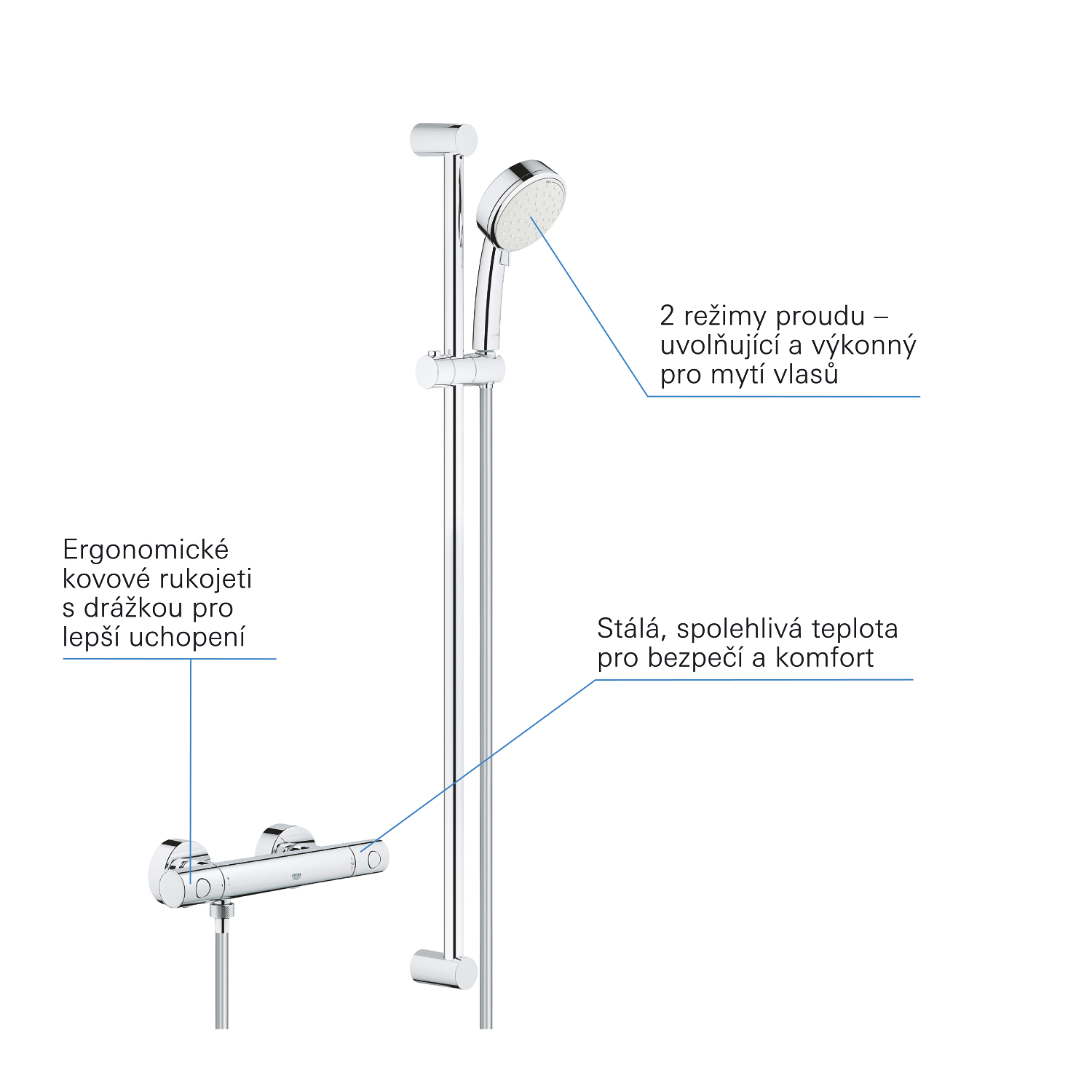 2 režimy proudu – uvolňující a výkonný pro mytí vlasů

Ergonomické kovové rukojeti s drážkou pro lepší uchopení

Stálá, spolehlivá teplota pro bezpečí a komfort

GROHE