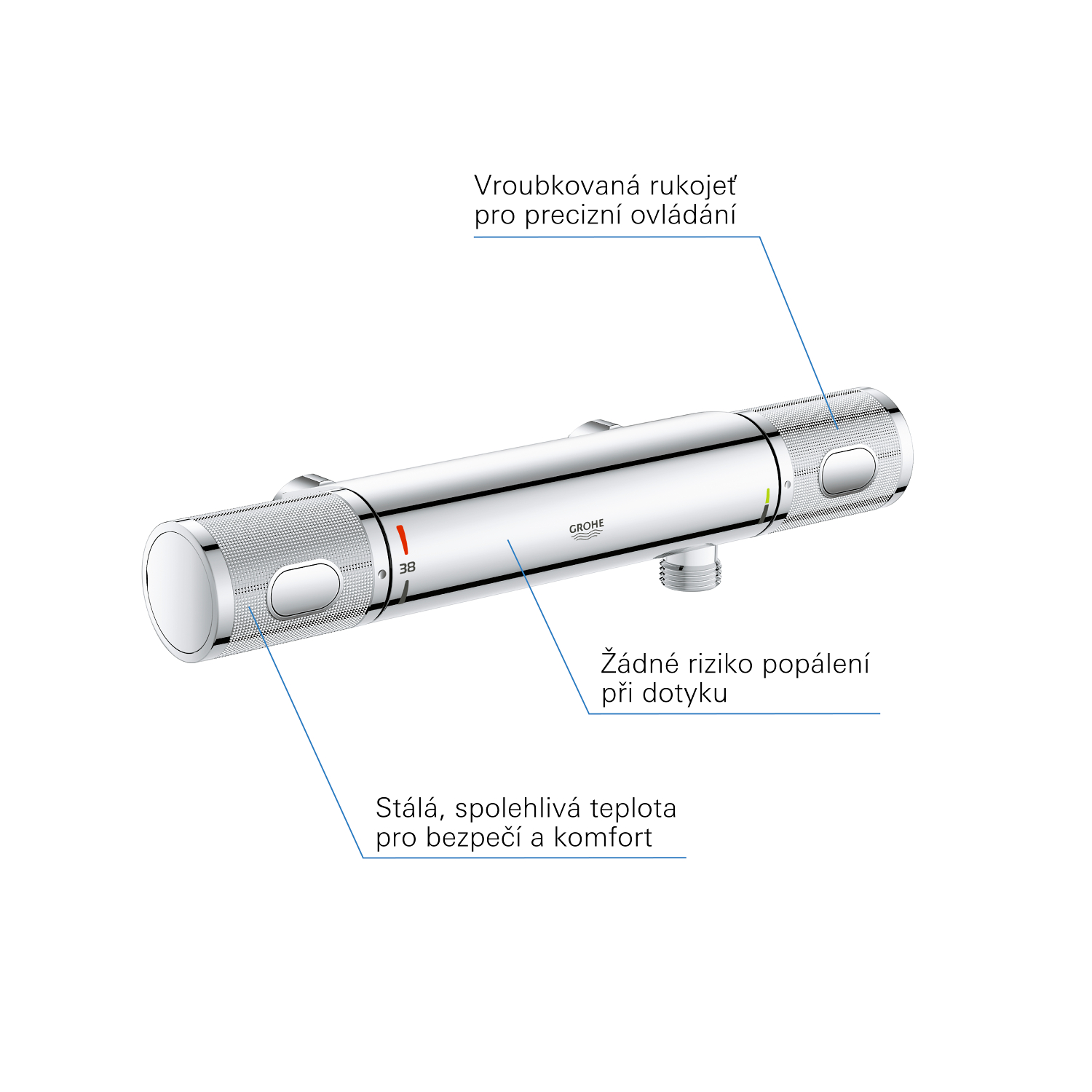 Vroubkovaná rukojeť
pro precizní ovládání

GROHE

38

Žádné riziko popálení
při dotyku

Stálá, spolehlivá teplota
pro bezpečí a komfort