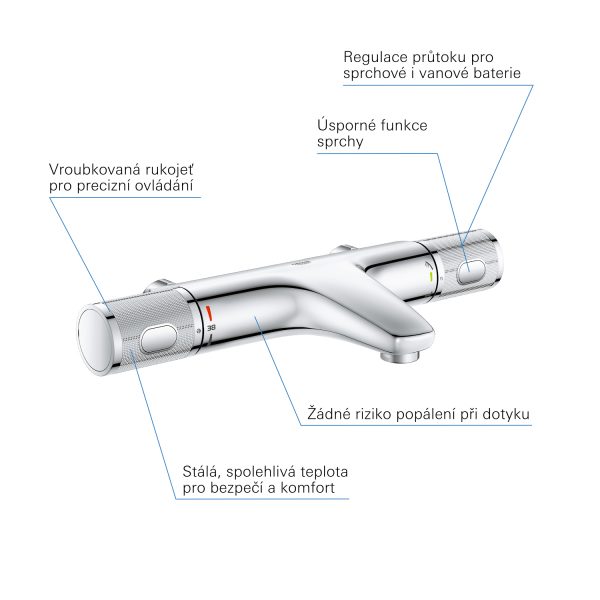 Regulace průtoku pro sprchové i vanové baterie

Úsporné funkce sprchy

Vroubkovaná rukojeť pro precizní ovládání

38

Žádné riziko popálení při dotyku

Stálá, spolehlivá teplota pro bezpečí a komfort