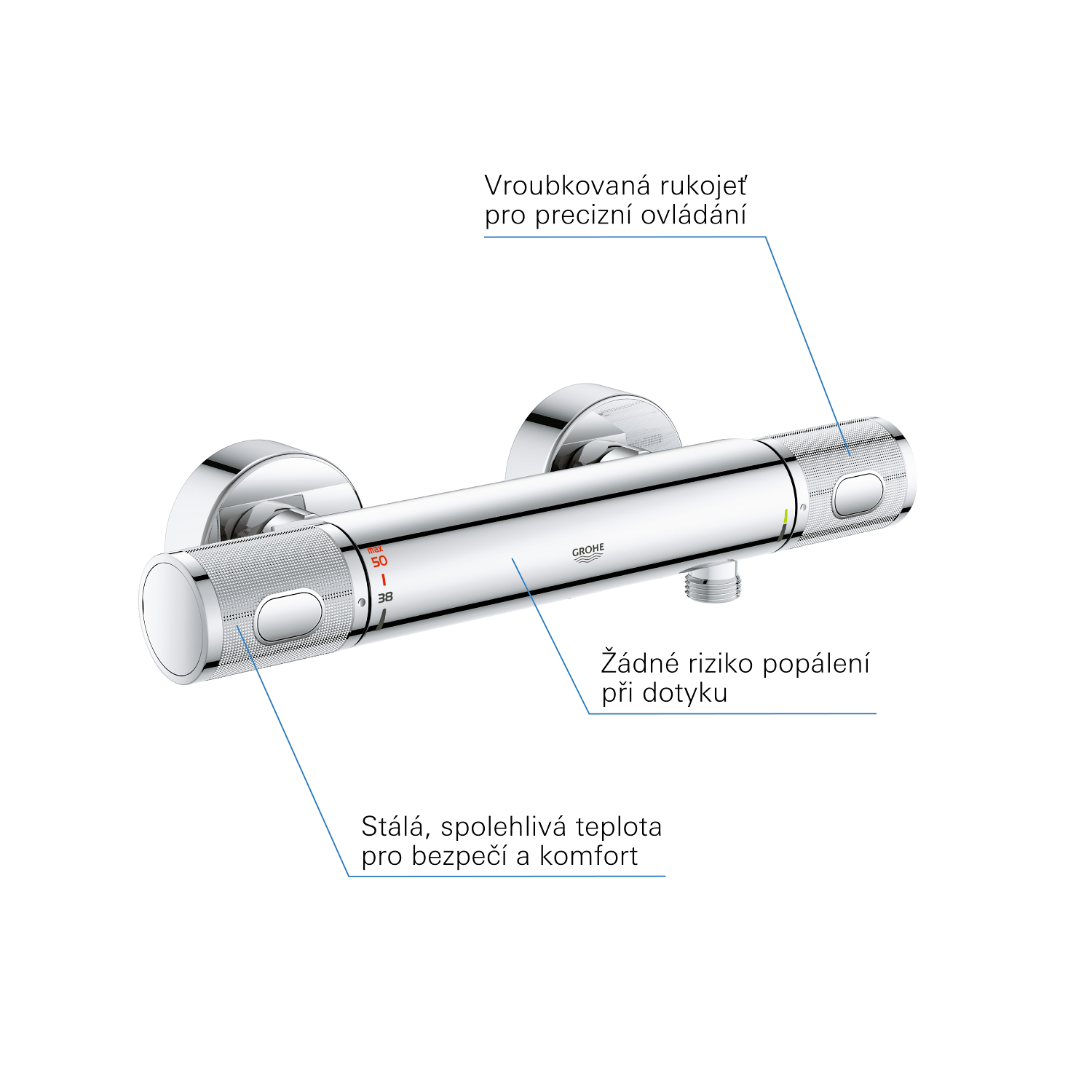 Vroubkovaná rukojeť pro precizní ovládání

max
50
38

GROHE

Žádné riziko popálení při dotyku

Stálá, spolehlivá teplota pro bezpečí a komfort