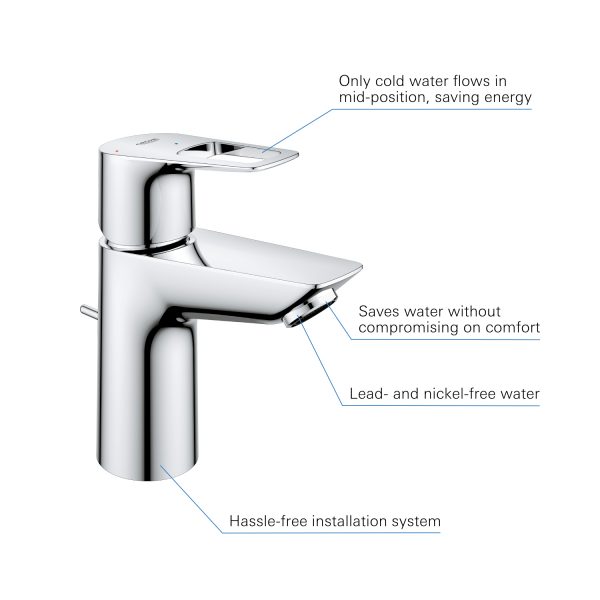 Only cold water flows in mid-position, saving energy

GROHE

Saves water without compromising on comfort

Lead- and nickel-free water

Hassle-free installation system