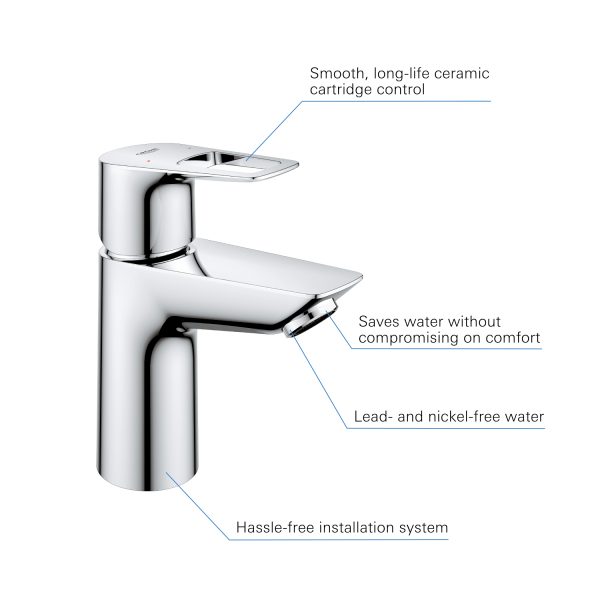 Smooth, long-life ceramic cartridge control

GROHE

Saves water without compromising on comfort

Lead- and nickel-free water

Hassle-free installation system