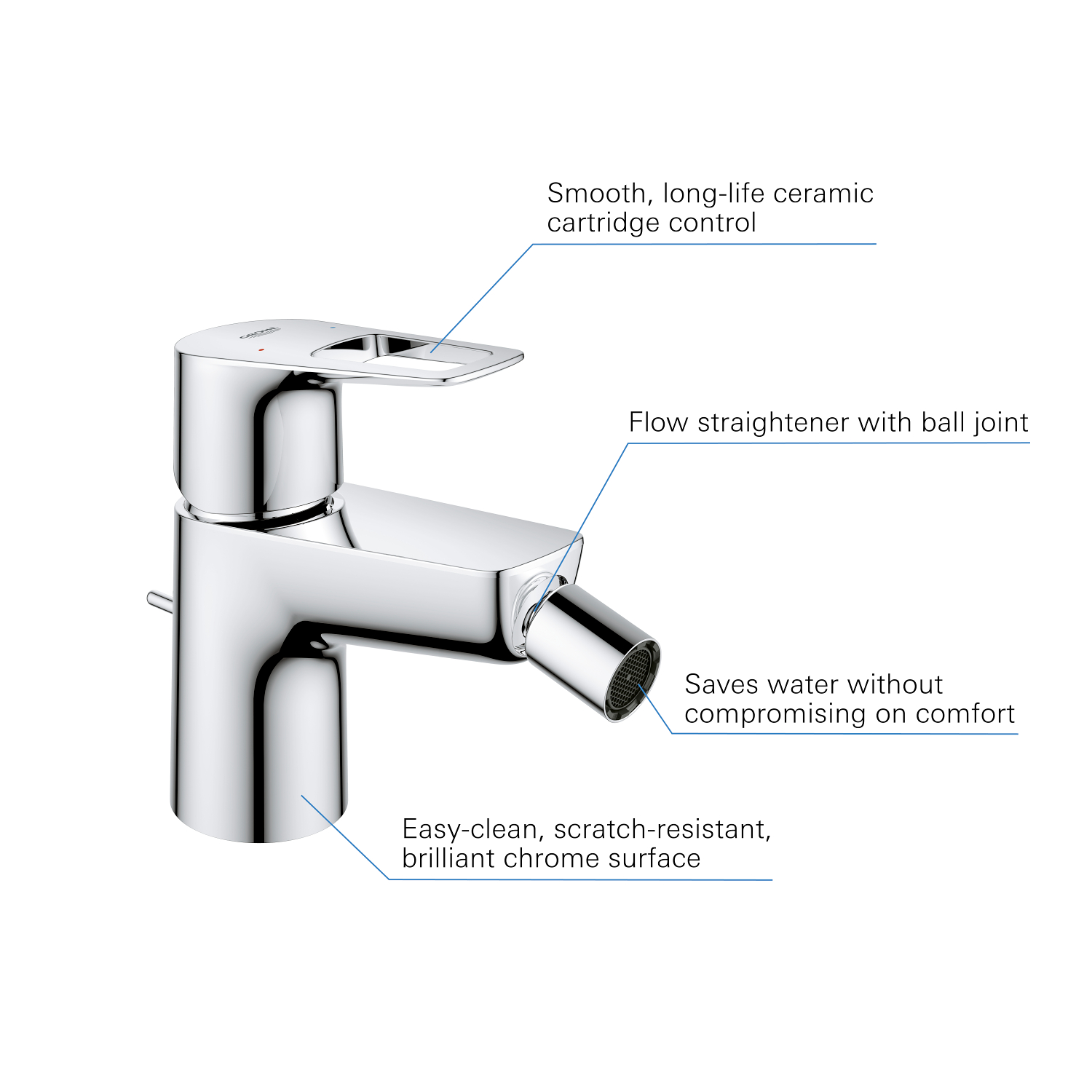 Smooth, long-life ceramic cartridge control

GROHE

Flow straightener with ball joint

Saves water without compromising on comfort

Easy-clean, scratch-resistant, brilliant chrome surface