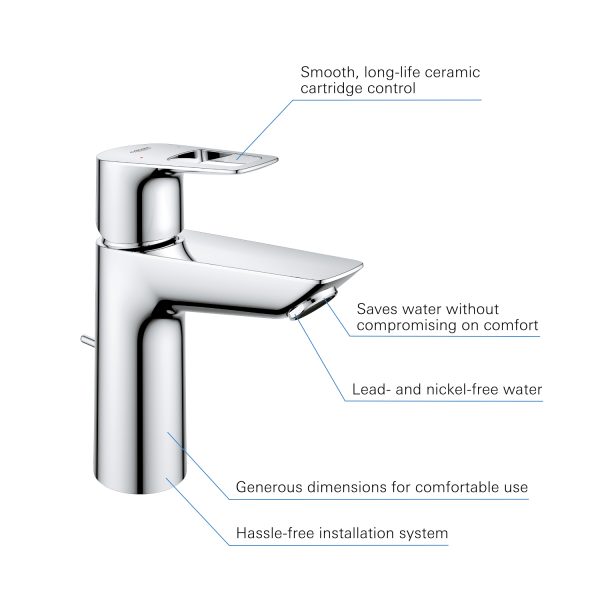 Smooth, long-life ceramic cartridge control

GROHE

Saves water without compromising on comfort

Lead- and nickel-free water

Generous dimensions for comfortable use

Hassle-free installation system