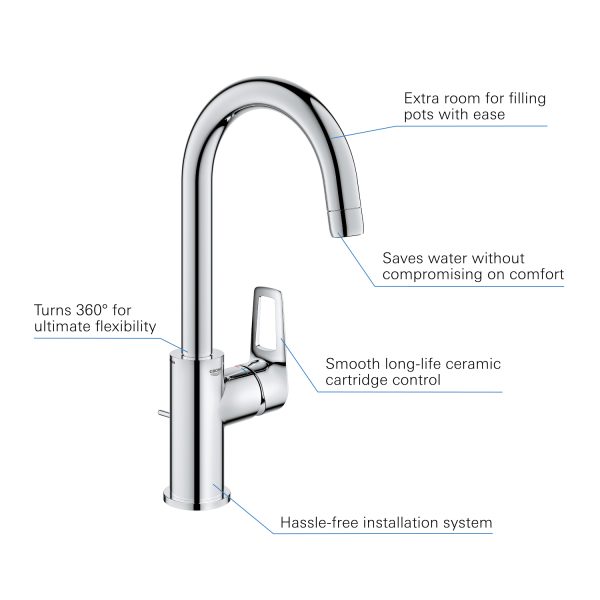 Extra room for filling pots with ease

Saves water without compromising on comfort

Turns 360° for ultimate flexibility

GROHE

Smooth long-life ceramic cartridge control

Hassle-free installation system