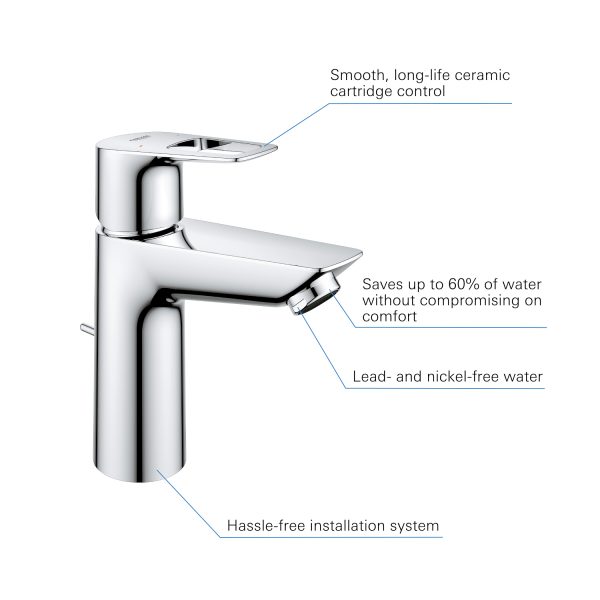 Smooth, long-life ceramic cartridge control

GROHE

Saves up to 60% of water without compromising on comfort

Lead- and nickel-free water

Hassle-free installation system