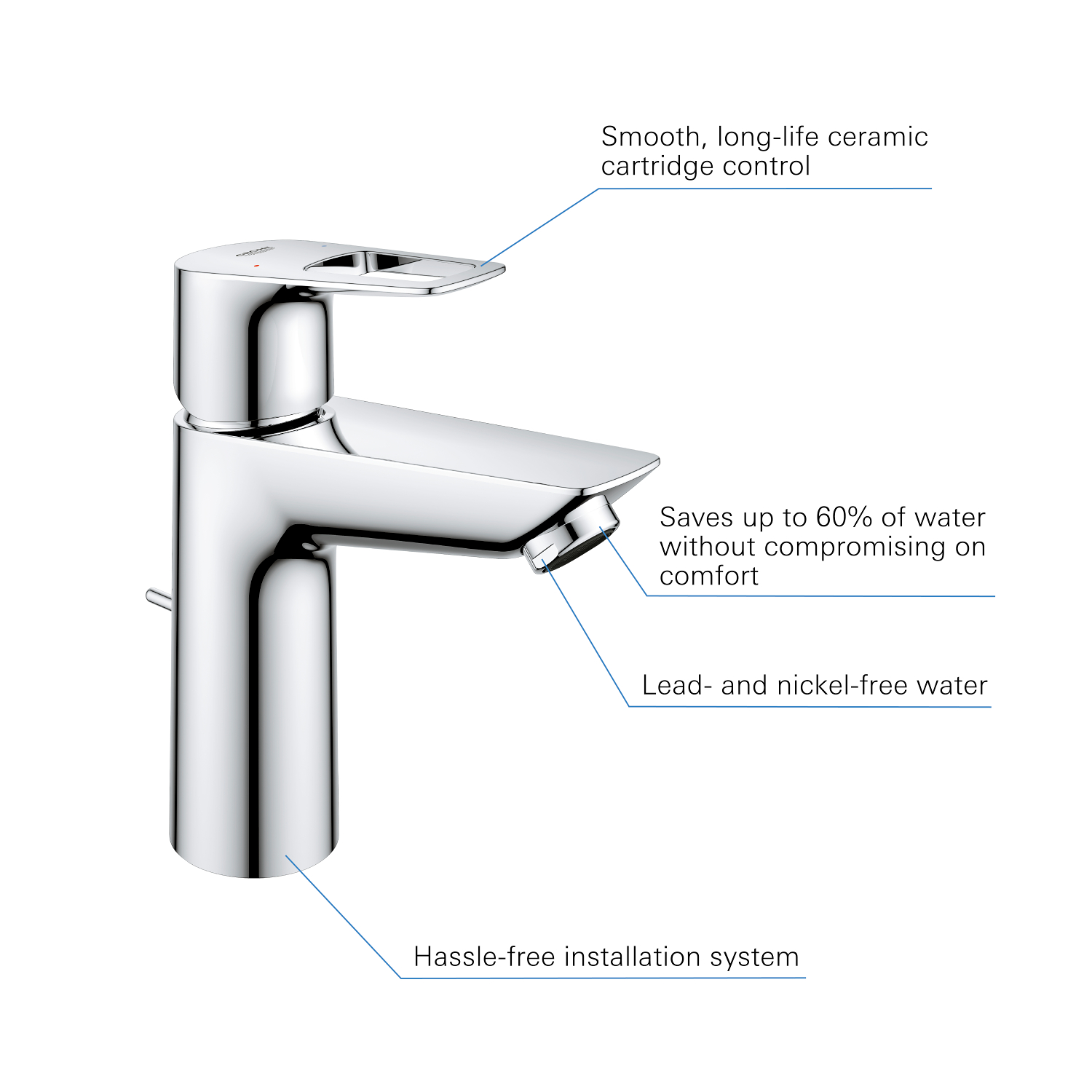 Smooth, long-life ceramic cartridge control

GROHE

Saves up to 60% of water without compromising on comfort

Lead- and nickel-free water

Hassle-free installation system