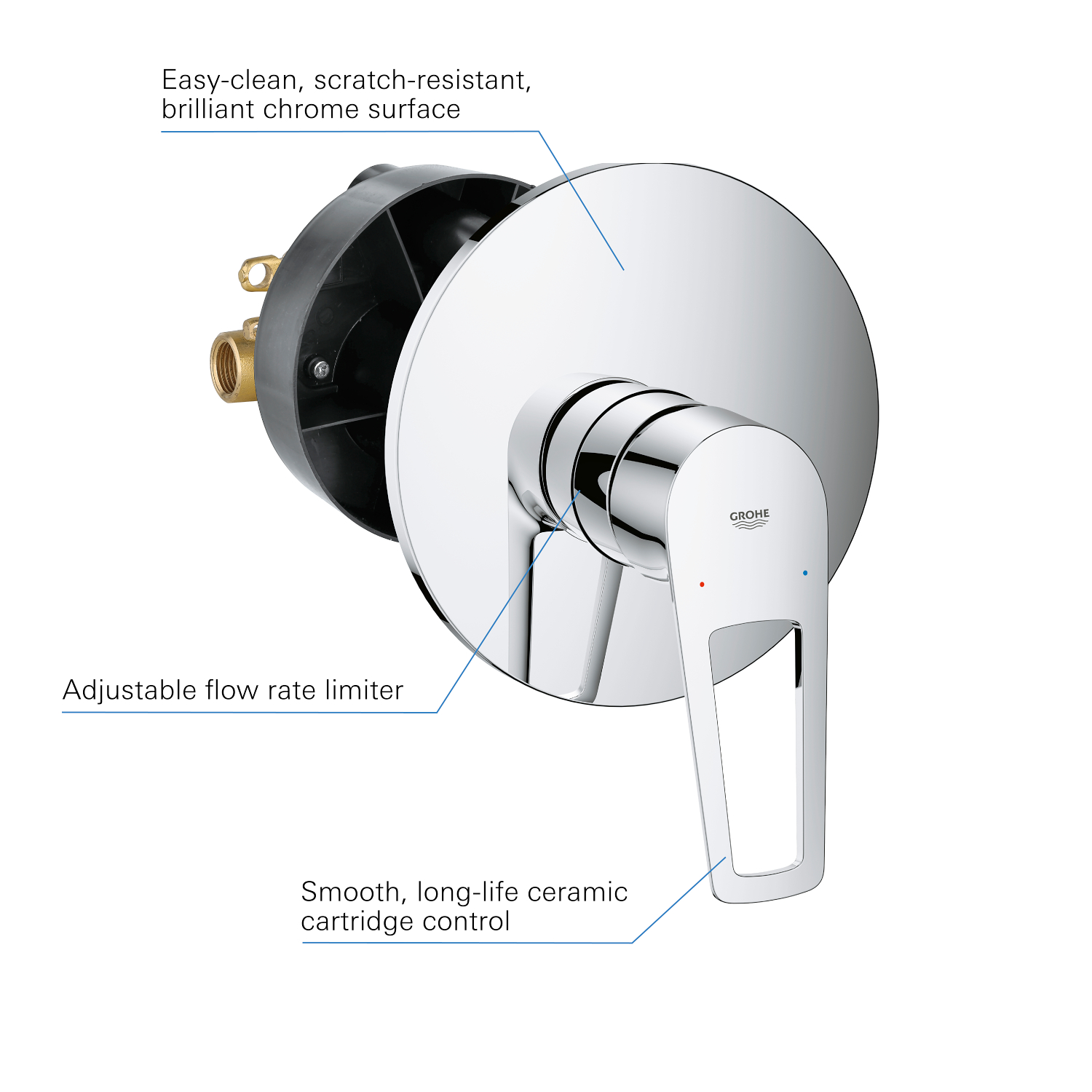 Easy-clean, scratch-resistant, brilliant chrome surface

GROHE

Adjustable flow rate limiter

Smooth, long-life ceramic cartridge control