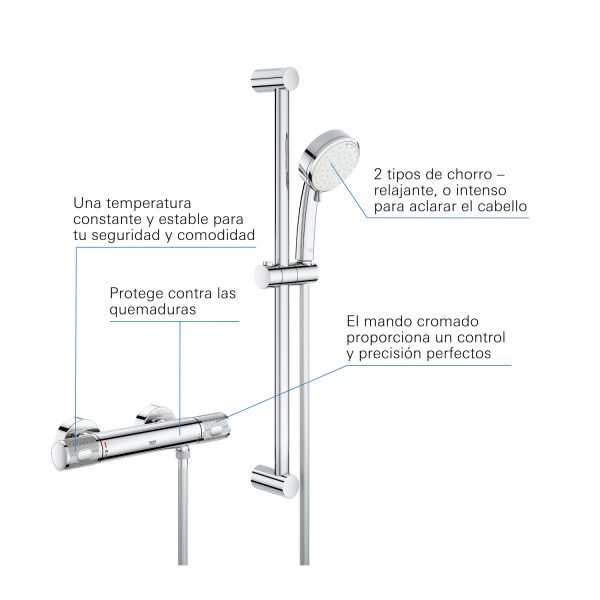 2 tipos de chorro – relajante, o intenso para aclarar el cabello

Una temperatura constante y estable para tu seguridad y comodidad

Protege contra las quemaduras

El mando cromado proporciona un control y precisión perfectos